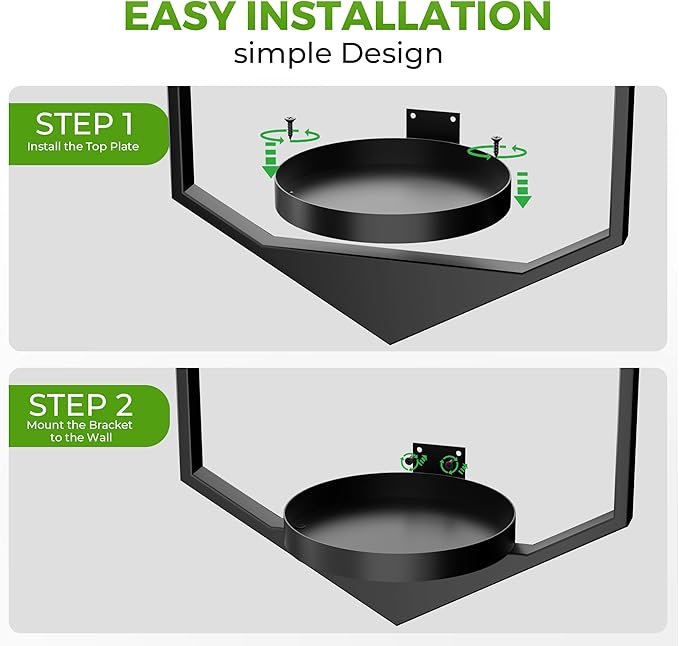 EASY INSTALLATION
simple Design

STEP 1
Install the Top Plate

STEP 2
Mount the Bracket to the Wall