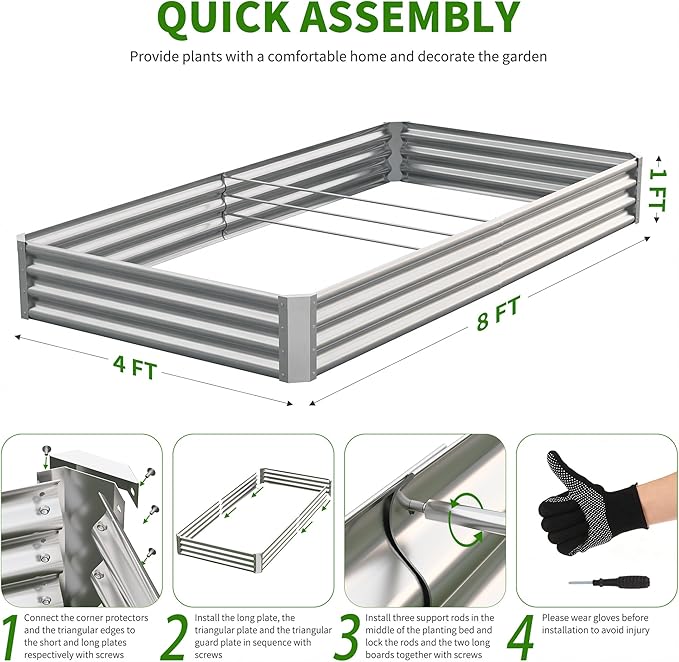 QUICK ASSEMBLY

Provide plants with a comfortable home and decorate the garden

1 FT

8 FT

4 FT

1 Connect the corner protectors and the triangular edges to the short and long plates respectively with screws

2 Install the long plate, the triangular plate and the triangular guard plate in sequence with screws

3 Install three support rods in the middle of the planting bed and lock the rods and the two long boards together with screws

4 Please wear gloves before installation to avoid injury